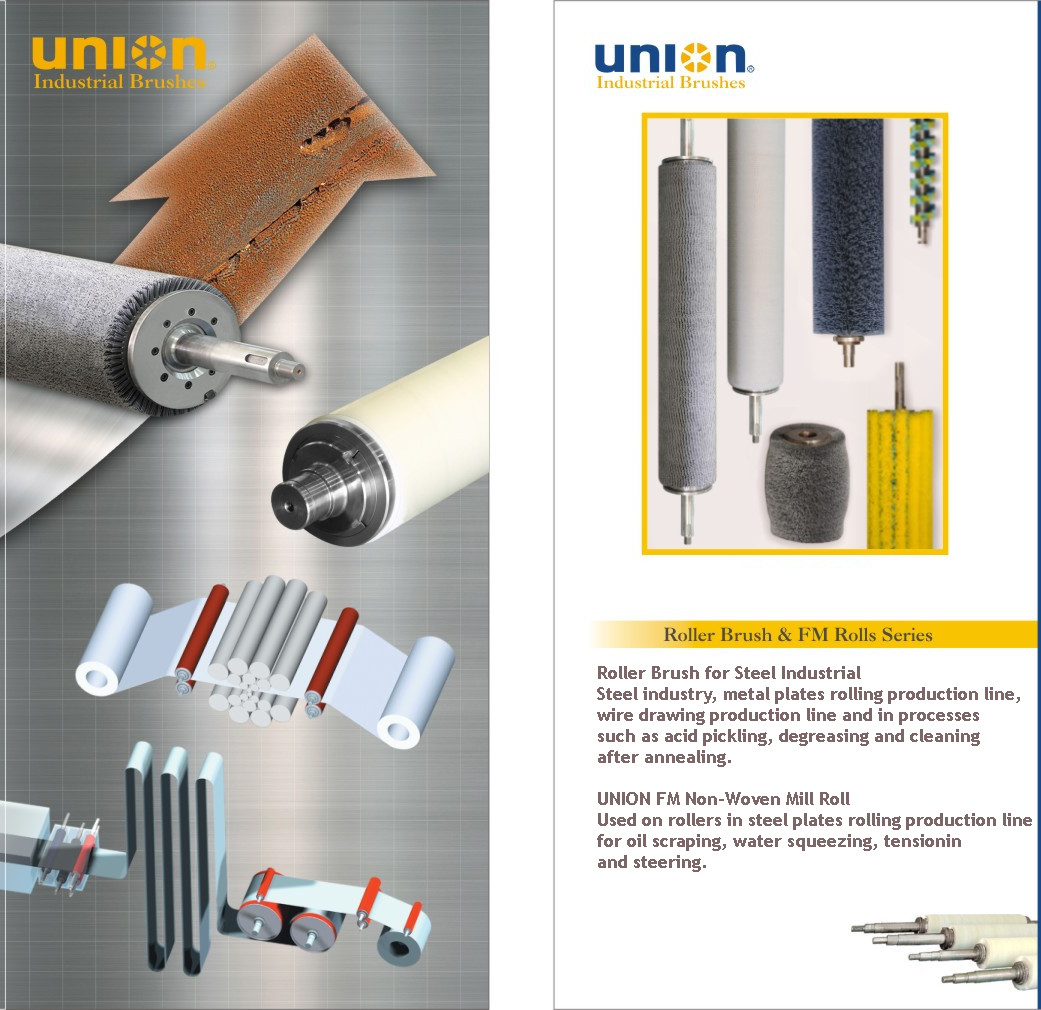 UNION
Industrial Brushes

UNION
Industrial Brushes

Roller Brush & FM Rolls Series

Roller Brush for Steel Industrial
Steel industry, metal plates rolling production line, wire drawing production line and in processes such as acid pickling, degreasing and cleaning after annealing.

UNION FM Non-Woven Mill Roll
Used on rollers in steel plates rolling production line for oil scraping, water squeezing, tensionin and steering.